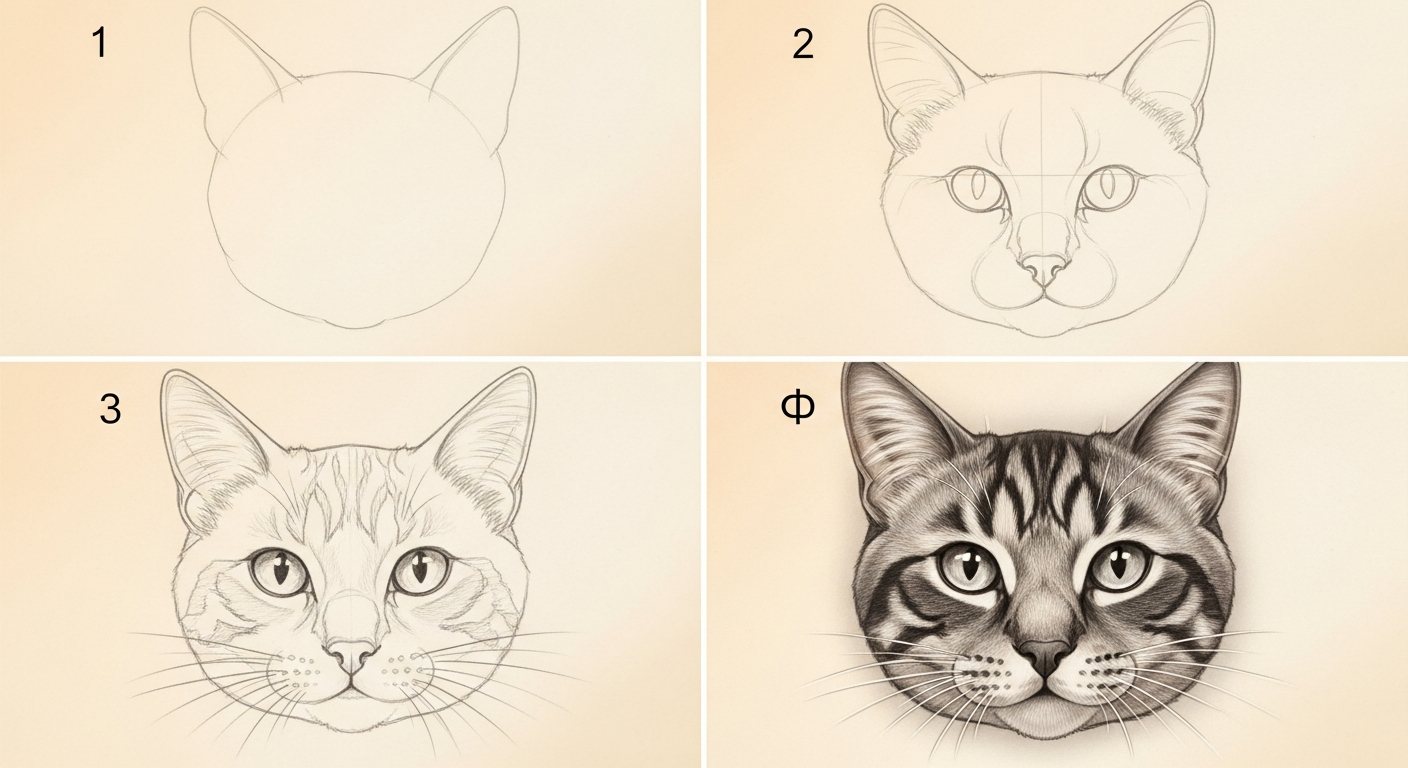 1

2

3

Φ